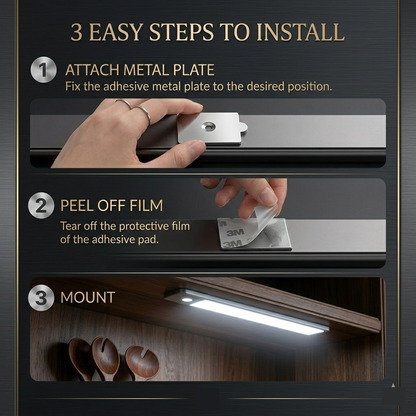 3 EASY STEPS TO INSTALL

1 ATTACH METAL PLATE
Fix the adhesive metal plate to the desired position.

2 PEEL OFF FILM
Tear off the protective film of the adhesive pad.

3M
3M

3 MOUNT