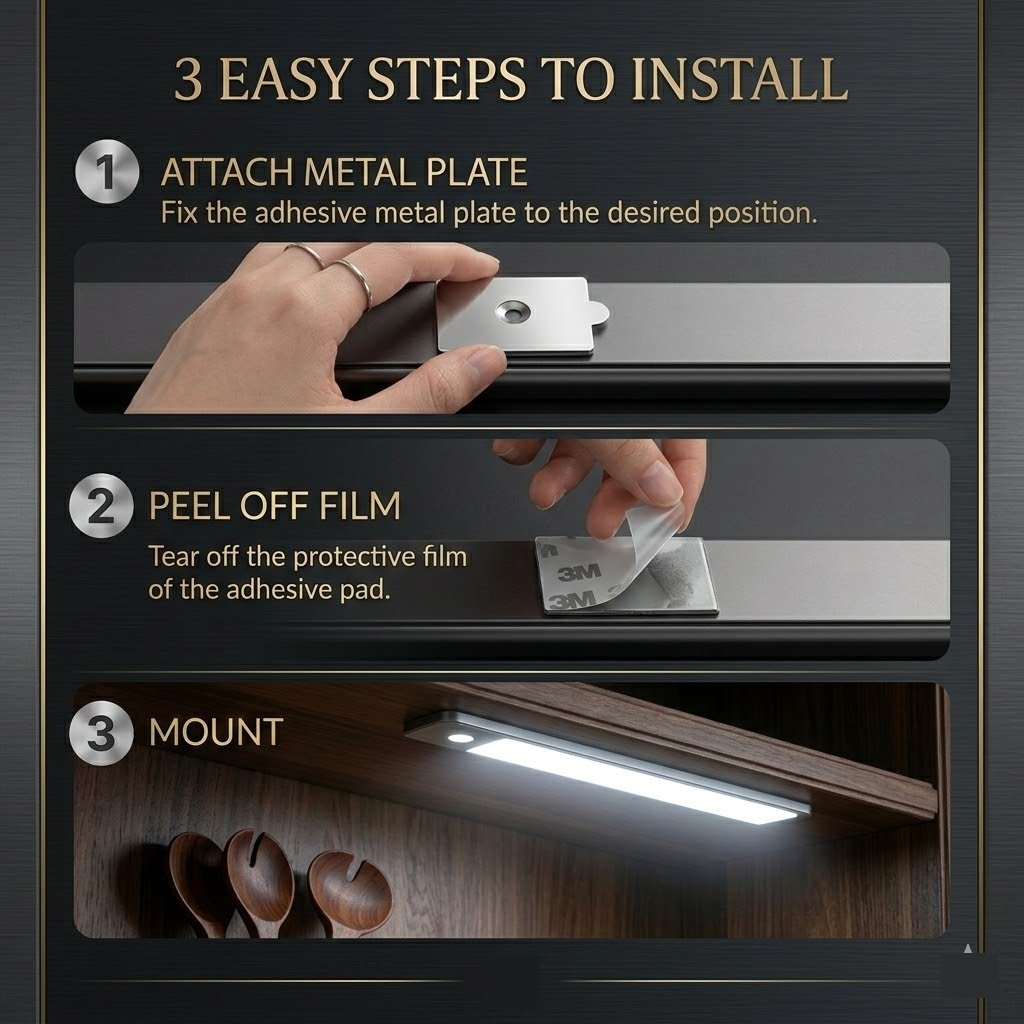 3 EASY STEPS TO INSTALL

1 ATTACH METAL PLATE
Fix the adhesive metal plate to the desired position.

2 PEEL OFF FILM
Tear off the protective film of the adhesive pad.

3M
3M

3 MOUNT